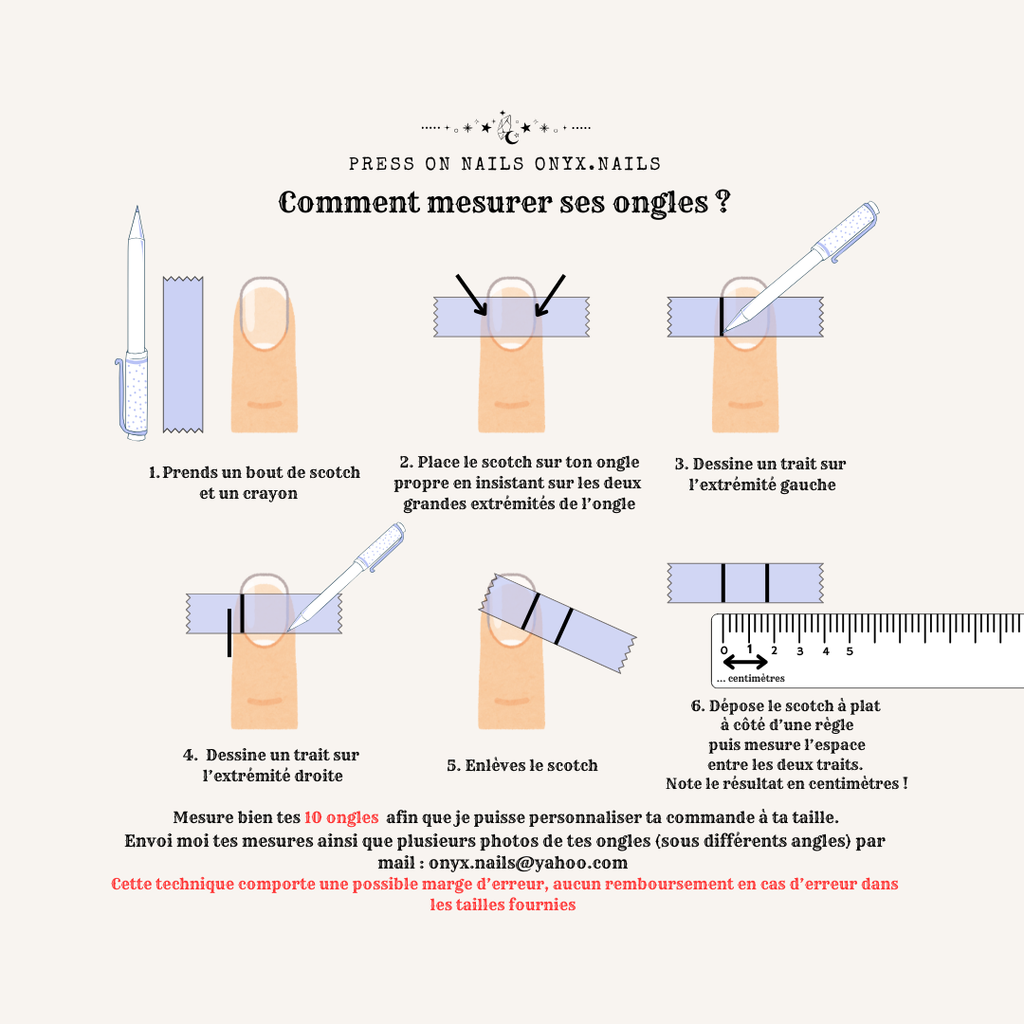 PRESS ON NAILS ONYX.NAILS

Comment mesurer ses ongles ?

1. Prends un bout de scotch et un crayon

2. Place le scotch sur ton ongle propre en insistant sur les deux grandes extrémités de l'ongle

3. Dessine un trait sur l'extrémité gauche

4. Dessine un trait sur l'extrémité droite

5. Enlèves le scotch

0 1 2 3 4 5
... centimètres

6. Dépose le scotch à plat à côté d'une règle puis mesure l'espace entre les deux traits. Note le résultat en centimètres !

Mesure bien tes 10 ongles afin que je puisse personnaliser ta commande à ta taille. Envoi moi tes mesures ainsi que plusieurs photos de tes ongles (sous différents angles) par mail : onyx.nails@yahoo.com

Cette technique comporte une possible marge d'erreur, aucun remboursement en cas d'erreur dans les tailles fournies