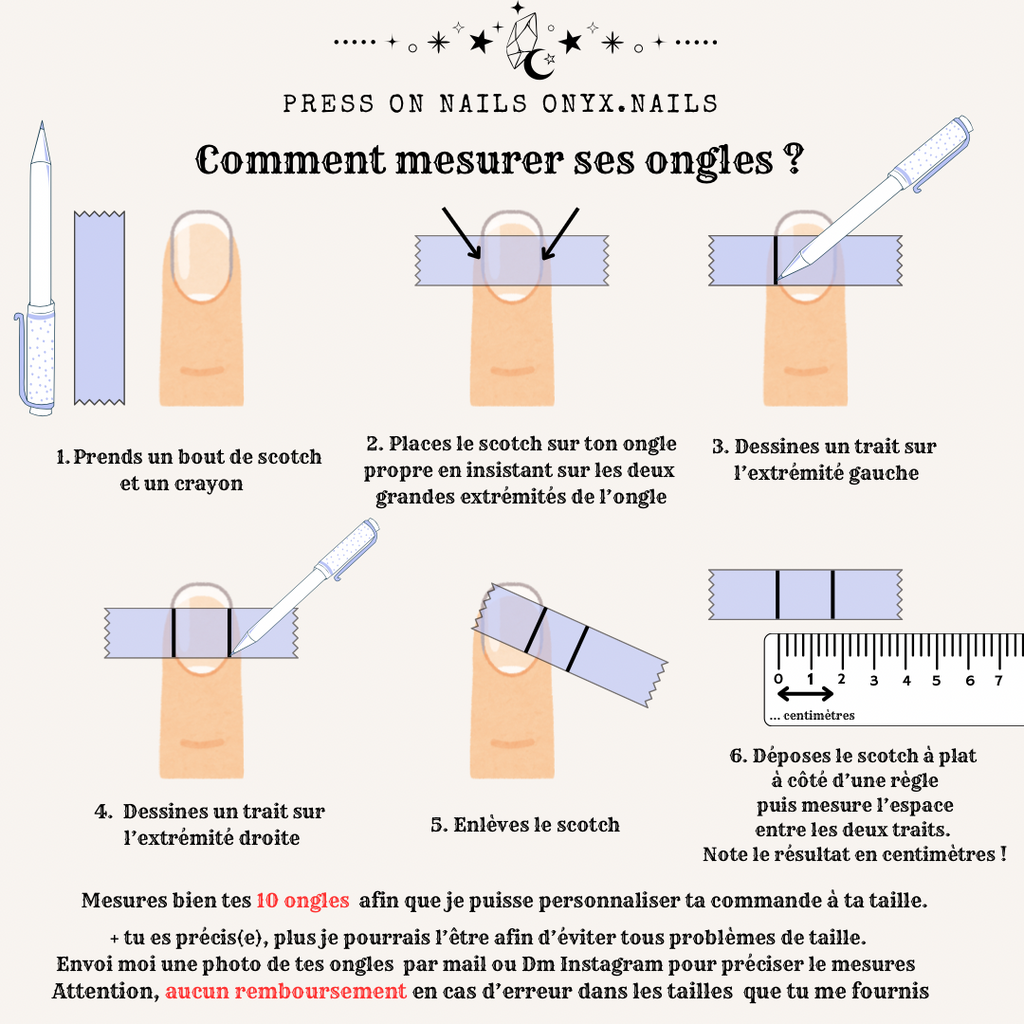 PRESS ON NAILS ONYX.NAILS

Comment mesurer ses ongles ?

1. Prends un bout de scotch et un crayon

2. Places le scotch sur ton ongle propre en insistant sur les deux grandes extrémités de l'ongle

3. Dessines un trait sur l'extrémité gauche

4. Dessines un trait sur l'extrémité droite

5. Enlèves le scotch

0 1 2 3 4 5 6 7
... centimètres

6. Déposes le scotch à plat à côté d'une règle puis mesure l'espace entre les deux traits. Note le résultat en centimètres !

Mesures bien tes 10 ongles afin que je puisse personnaliser ta commande à ta taille.

+ tu es précis(e), plus je pourrais l'être afin d'éviter tous problèmes de taille.
Envoi moi une photo de tes ongles par mail ou Dm Instagram pour préciser le mesures
Attention, aucun remboursement en cas d'erreur dans les tailles que tu me fournis